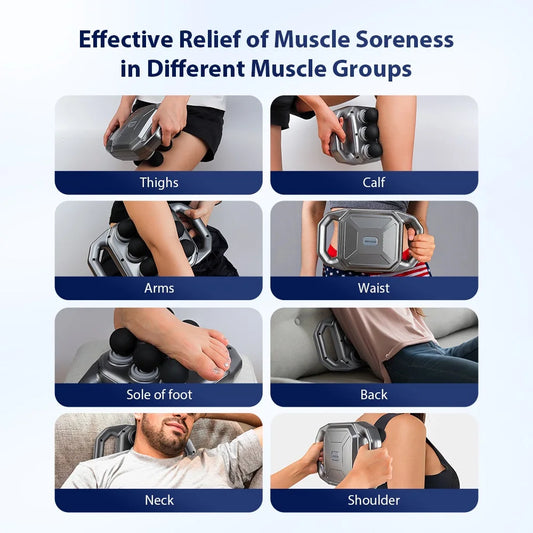 Effective Relief of Muscle Soreness in Different Muscle Groups

Thighs

Calf

Arms

Waist

Sole of foot

Back

Neck

Shoulder